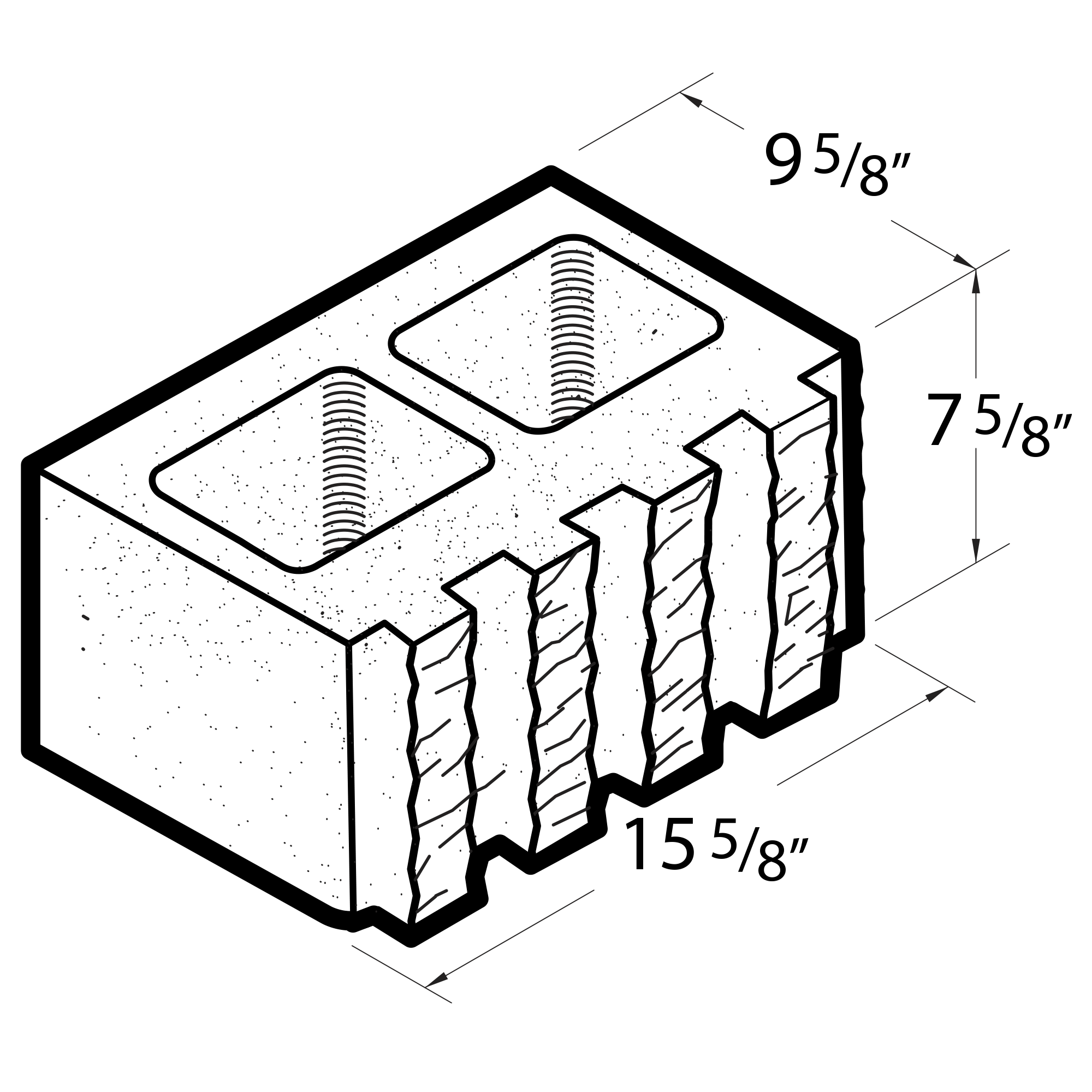 9 5/8"

7 5/8"

15 5/8"